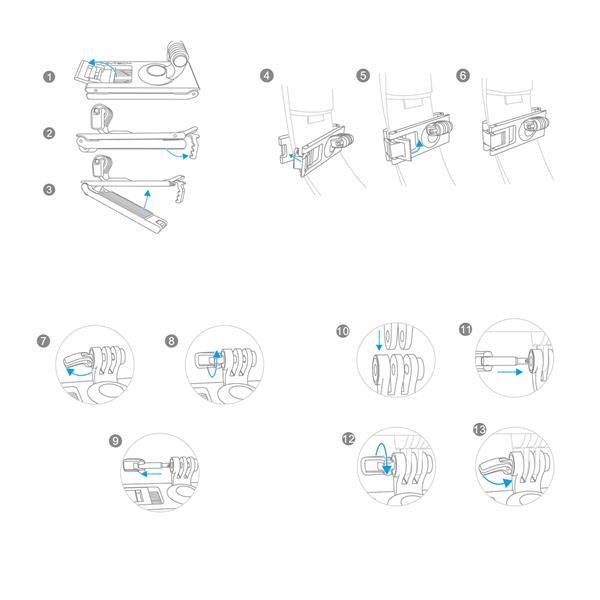 1
2
3
4
5
6
7
8
9
10
11
12
13