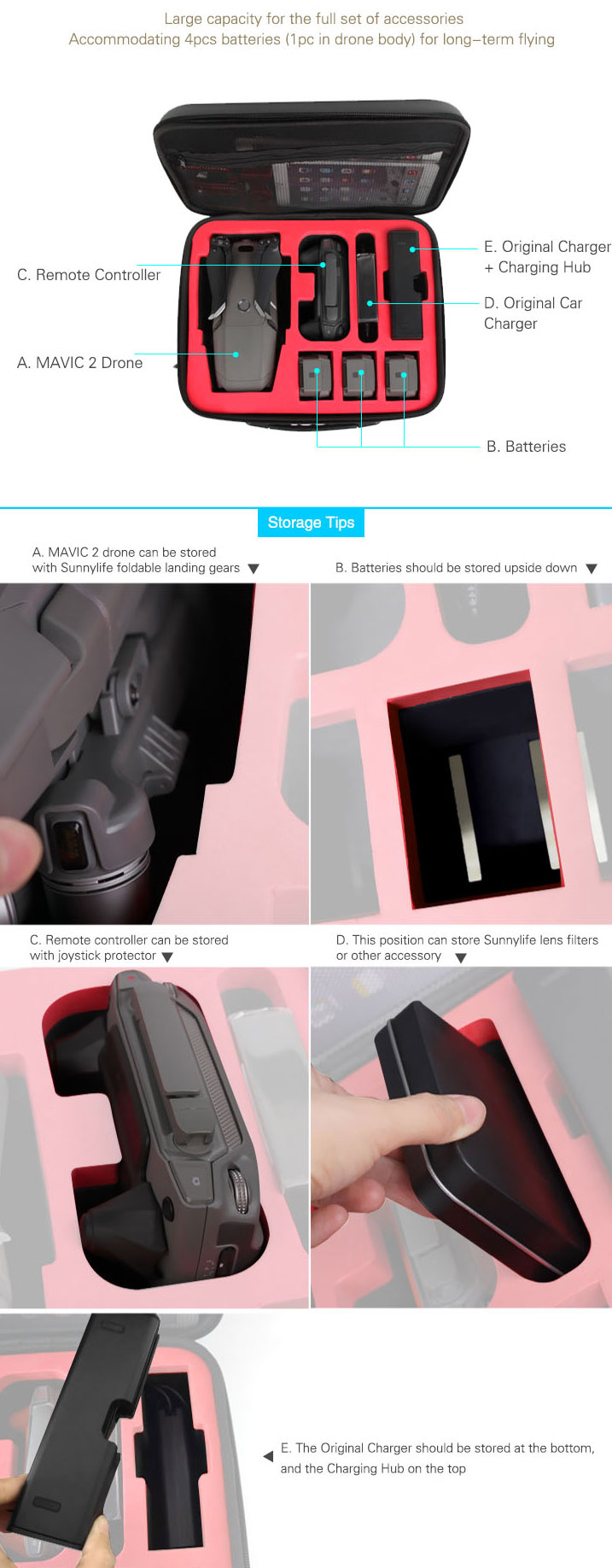 Large capacity for the full set of accessories
Accommodating 4pcs batteries (1pc in drone body) for long–term flying

C. Remote Controller

A. MAVIC 2 Drone

E. Original Charger + Charging Hub

D. Original Car Charger

B. Batteries

Storage Tips

A. MAVIC 2 drone can be stored with Sunnylife foldable landing gears ▼

B. Batteries should be stored upside down ▼

C. Remote controller can be stored with joystick protector ▼

D. This position can store Sunnylife lens filters or other accessory ▼

◀ E. The Original Charger should be stored at the bottom, and the Charging Hub on the top