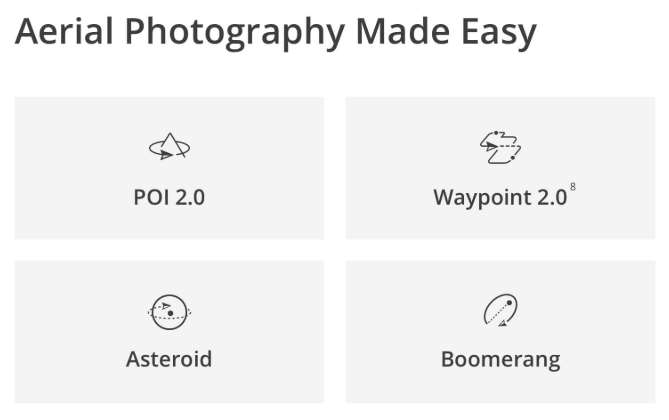 Aerial Photography Made Easy

POI 2.0

Waypoint 2.0$^{8}$

Asteroid

Boomerang